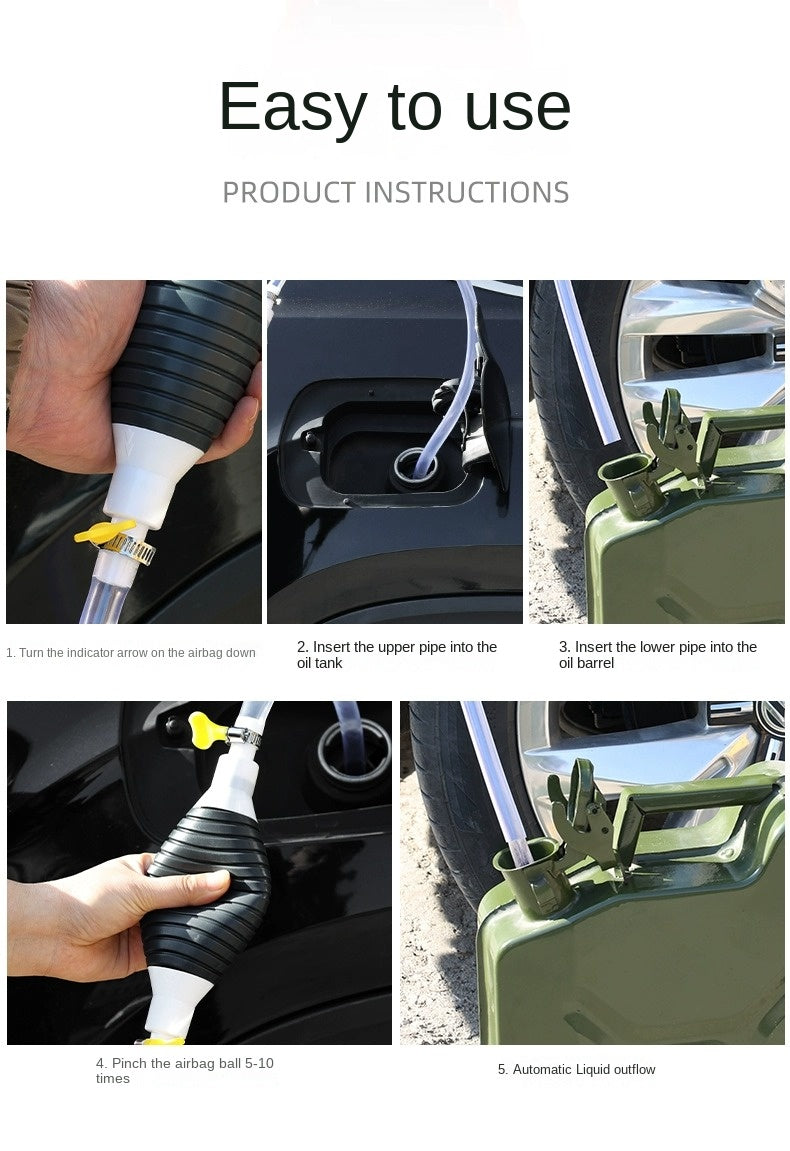 Easy to use

PRODUCT INSTRUCTIONS

1. Turn the indicator arrow on the airbag down

2. Insert the upper pipe into the oil tank

3. Insert the lower pipe into the oil barrel

4. Pinch the airbag ball 5-10 times

5. Automatic Liquid outflow