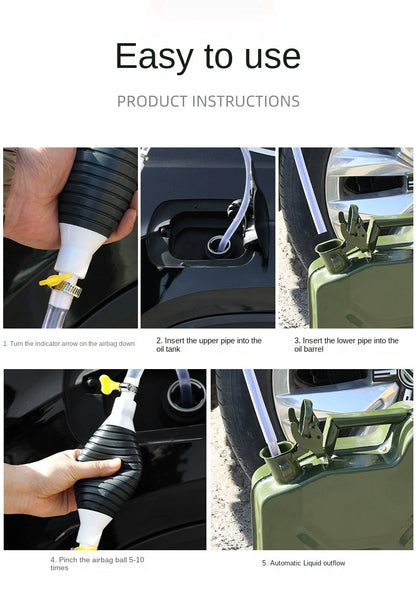 Easy to use

PRODUCT INSTRUCTIONS

1. Turn the indicator arrow on the airbag down

2. Insert the upper pipe into the oil tank

3. Insert the lower pipe into the oil barrel

4. Pinch the airbag ball 5-10 times

5. Automatic Liquid outflow